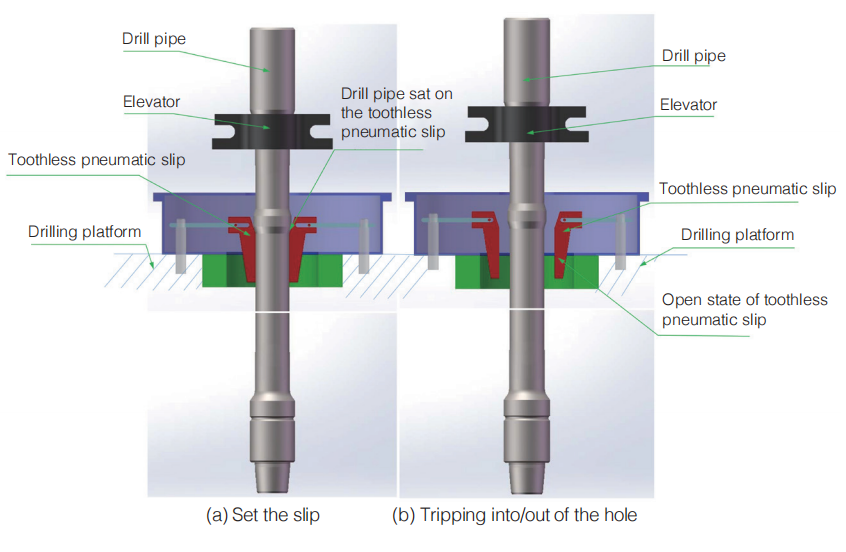 Drill pipe

Elevator

Drill pipe sat on the toothless pneumatic slip

Toothless pneumatic slip

Drilling platform

(a) Set the slip

Drill pipe

Elevator

Toothless pneumatic slip

Drilling platform

Open state of toothless pneumatic slip

(b) Tripping into/out of the hole